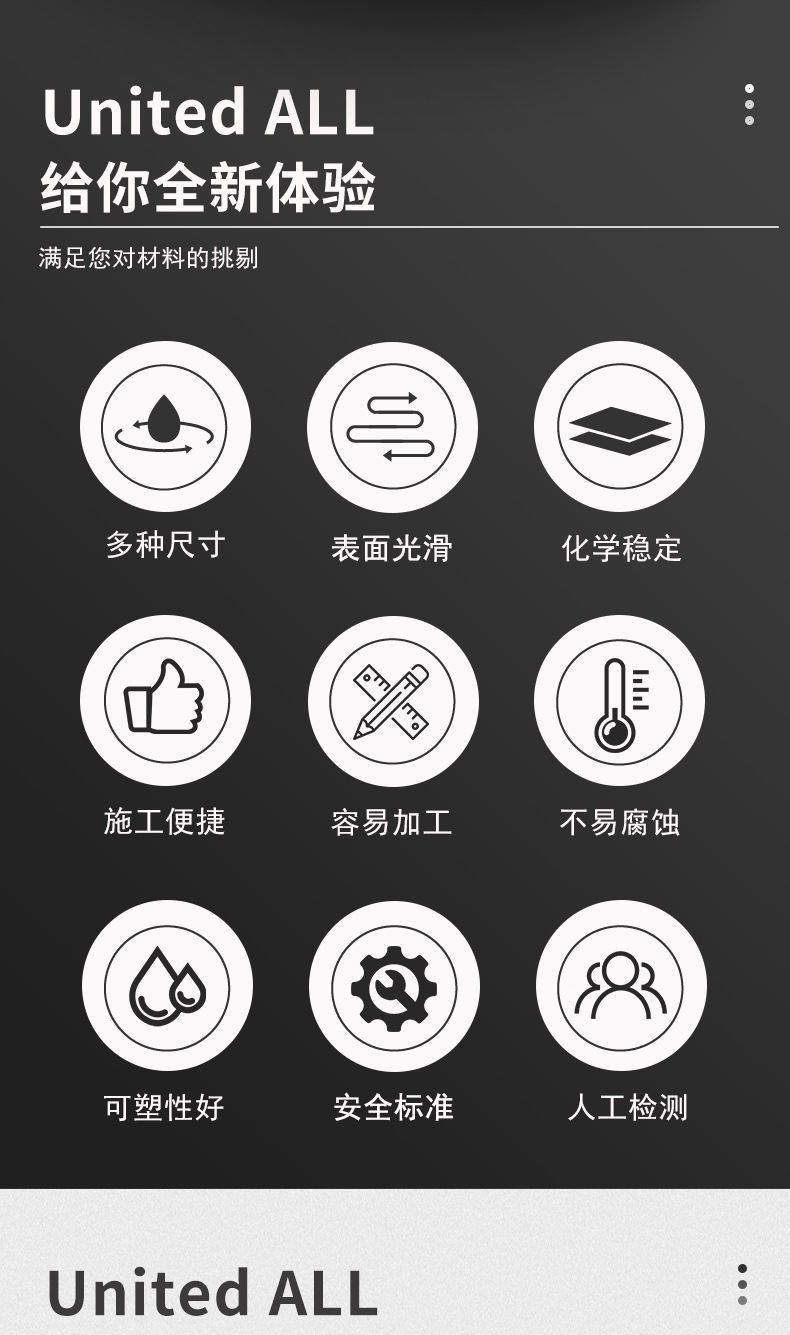 United ALL
给你全新体验

满足您对材料的挑剔

多种尺寸

表面光滑

化学稳定

施工便捷

容易加工

不易腐蚀

可塑性好

安全标准

人工检测

United ALL