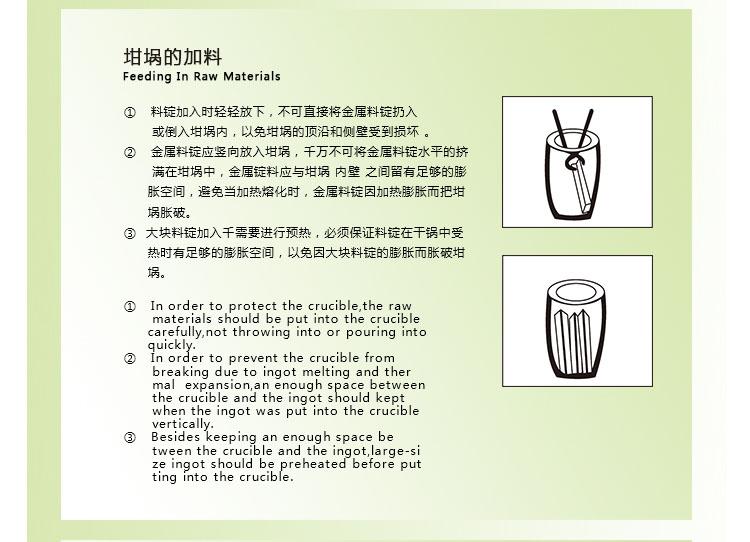 坩埚的加料
Feeding In Raw Materials

① 料锭加入时轻轻放下，不可直接将金属料锭扔入或倒入坩埚内，以免坩埚的顶沿和侧壁受到损坏 。

② 金属料锭应竖向放入坩埚，千万不可将金属料锭水平的挤满在坩埚中，金属锭料应与坩埚 内壁 之间留有足够的膨胀空间，避免当加热熔化时，金属料锭因加热膨胀而把坩埚胀破。

③ 大块料锭加入千需要进行预热，必须保证料锭在干锅中受热时有足够的膨胀空间，以免因大块料锭的膨胀而胀破坩埚。

① In order to protect the crucible,the raw materials should be put into the crucible carefully,not throwing into or pouring into quickly.

② In order to prevent the crucible from breaking due to ingot melting and ther mal expansion,an enough space between the crucible and the ingot should kept when the ingot was put into the crucible vertically.

③ Besides keeping an enough space be tween the crucible and the ingot,large-si ze ingot should be preheated before put ting into the crucible.