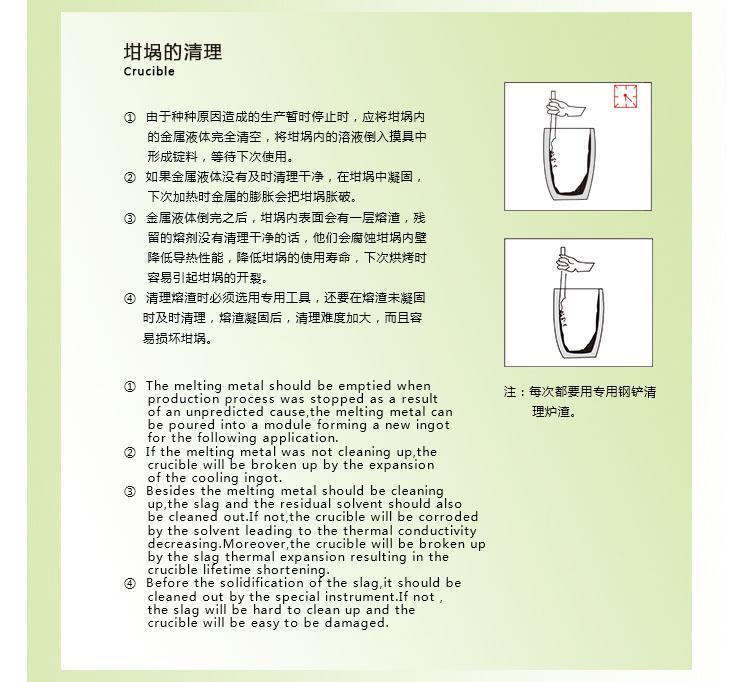 坩埚的清理
Crucible

① 由于种种原因造成的生产暂时停止时，应将坩埚内的金属液体完全清空，将坩埚内的溶液倒入摸具中形成锭料，等待下次使用。
② 如果金属液体没有及时清理干净，在坩埚中凝固，下次加热时金属的膨胀会把坩埚胀破。
③ 金属液体倒完之后，坩埚内表面会有一层熔渣，残留的熔剂没有清理干净的话，他们会腐蚀坩埚内壁降低导热性能，降低坩埚的使用寿命，下次烘烤时容易引起坩埚的开裂。
④ 清理熔渣时必须选用专用工具，还要在熔渣未凝固时及时清理，熔渣凝固后，清理难度加大，而且容易损坏坩埚。

① The melting metal should be emptied when production process was stopped as a result of an unpredicted cause,the melting metal can be poured into a module forming a new ingot for the following application.
② If the melting metal was not cleaning up,the crucible will be broken up by the expansion of the cooling ingot.
③ Besides the melting metal should be cleaning up,the slag and the residual solvent should also be cleaned out.If not,the crucible will be corroded by the solvent leading to the thermal conductivity decreasing.Moreover,the crucible will be broken up by the slag thermal expansion resulting in the crucible lifetime shortening.
④ Before the solidification of the slag,it should be cleaned out by the special instrument.If not , the slag will be hard to clean up and the crucible will be easy to be damaged.

注：每次都要用专用钢铲清理炉渣。